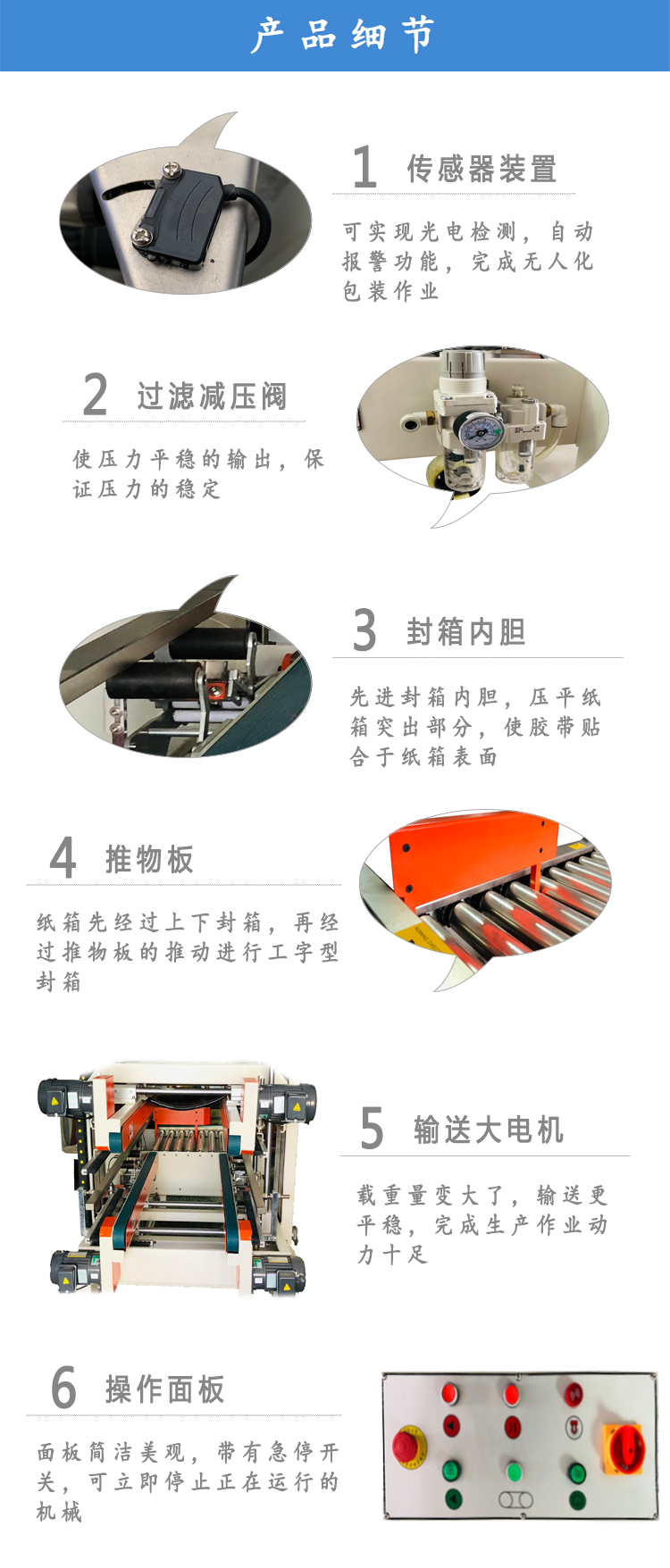 产品细节

1 传感器装置

可实现光电检测，自动报警功能，完成无人化包装作业

2 过滤减压阀

使压力平稳的输出，保证压力的稳定

3 封箱内胆

先进封箱内胆，压平纸箱突出部分，使胶带贴合于纸箱表面

4 推物板

纸箱先经过上下封箱，再经过推物板的推动进行工字型封箱

5 输送大电机

载重量变大了，输送更平稳，完成生产作业动力十足

6 操作面板

面板简洁美观，带有急停开关，可立即停止正在运行的机械